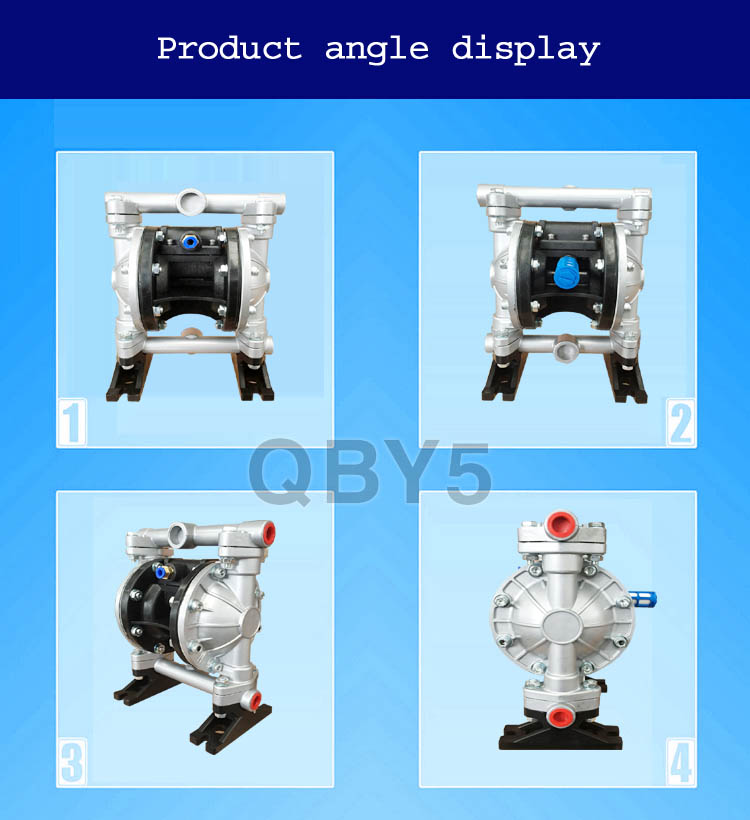 Product angle display

1

2

QBY5

3

4